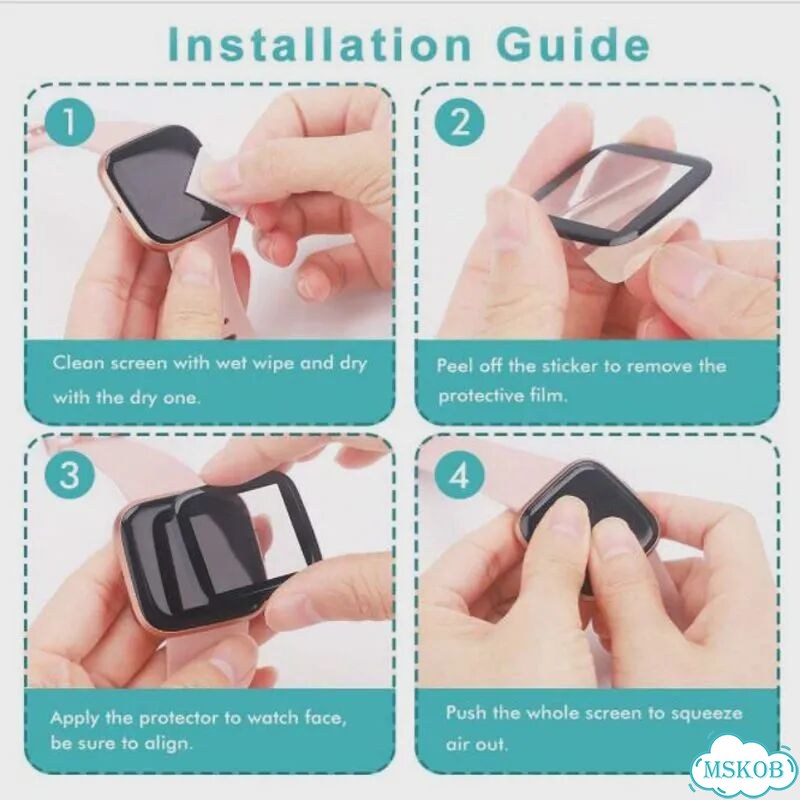 Installation Guide

1

Clean screen with wet wipe and dry with the dry one.

2

Peel off the sticker to remove the protective film.

3

Apply the protector to watch face, be sure to align.

4

Push the whole screen to squeeze air out.

MSKOB