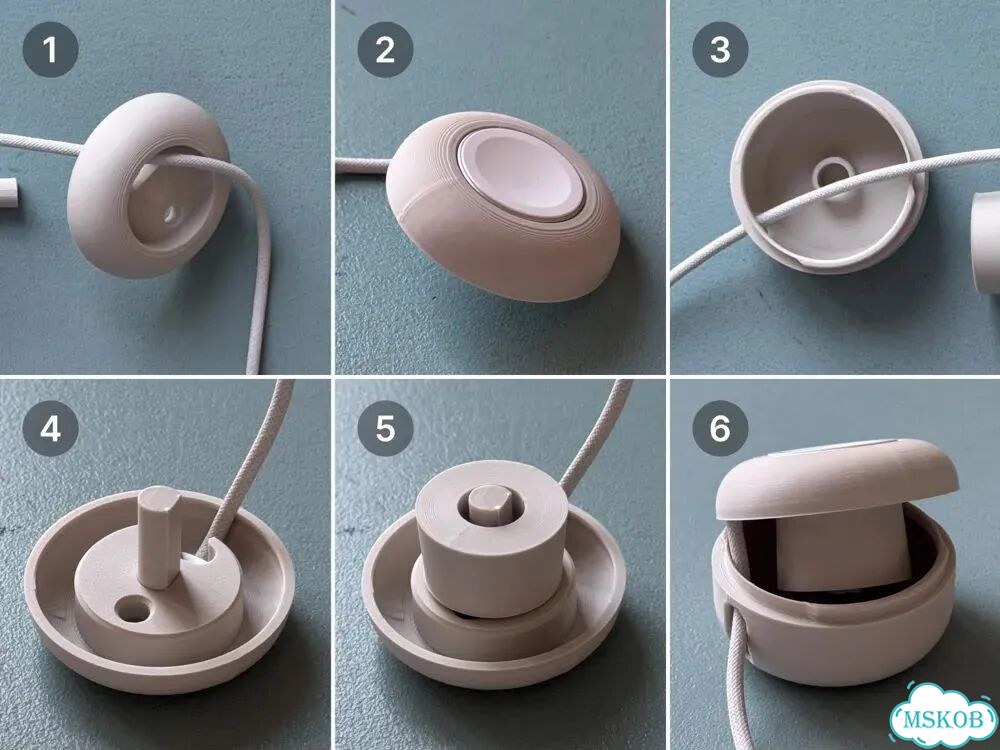 1

2

3

4

5

6

MSKOB